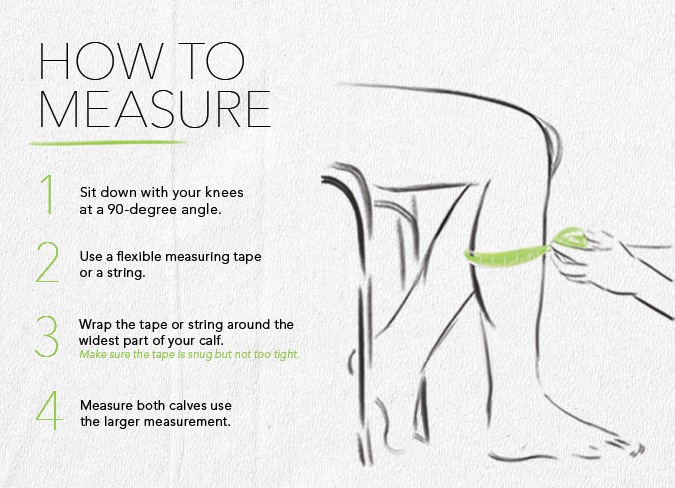 HOW TO MEASURE

1 Sit down with your knees at a 90-degree angle.

2 Use a flexible measuring tape or a string.

3 Wrap the tape or string around the widest part of your calf.
Make sure the tape is snug but not too tight.

4 Measure both calves use the larger measurement.